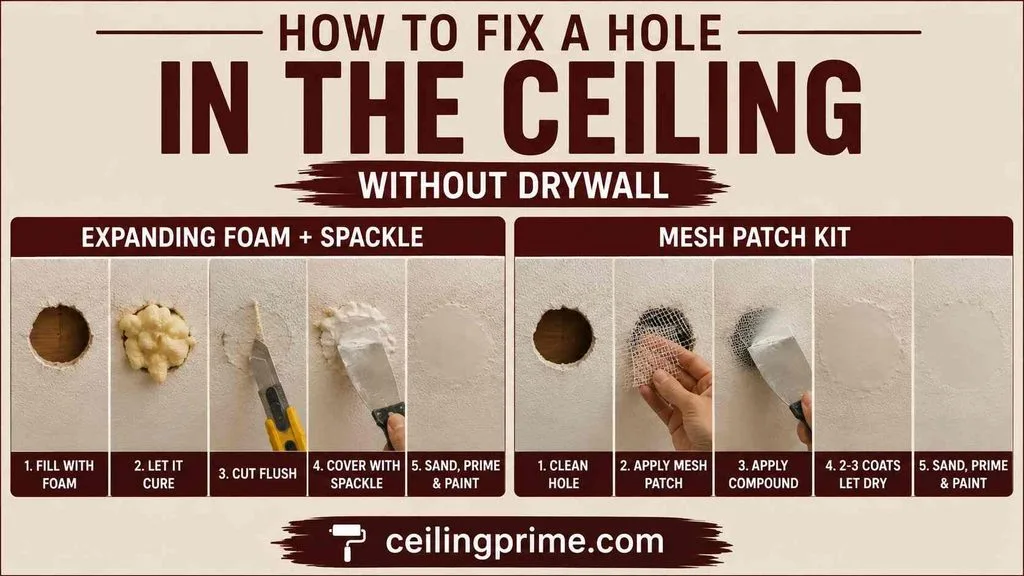 HOW TO FIX A HOLE

IN THE CEILING

WITHOUT DRYWALL

EXPANDING FOAM + SPACKLE

1. FILL WITH FOAM

2. LET IT CURE

3. CUT FLUSH

4. COVER WITH SPACKLE

5. SAND, PRIME & PAINT

MESH PATCH KIT

1. CLEAN HOLE

2. APPLY MESH PATCH

3. APPLY COMPOUND

4. 2-3 COATS LET DRY

5. SAND, PRIME & PAINT

ceilingprime.com